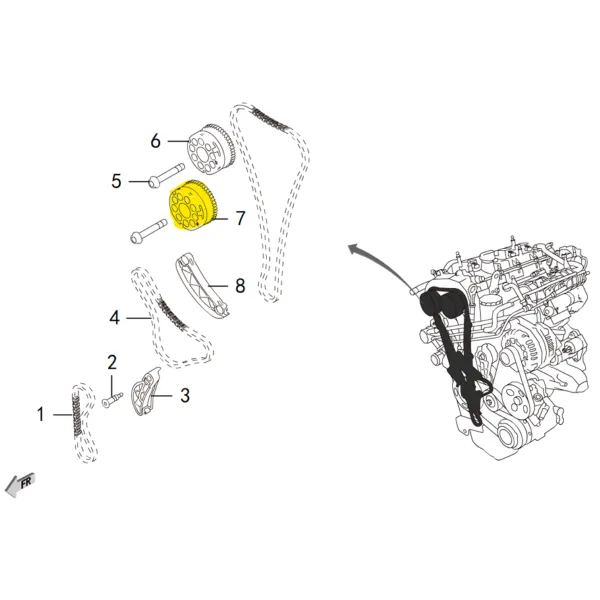 6
5
7
8
4
2
3
1
FR